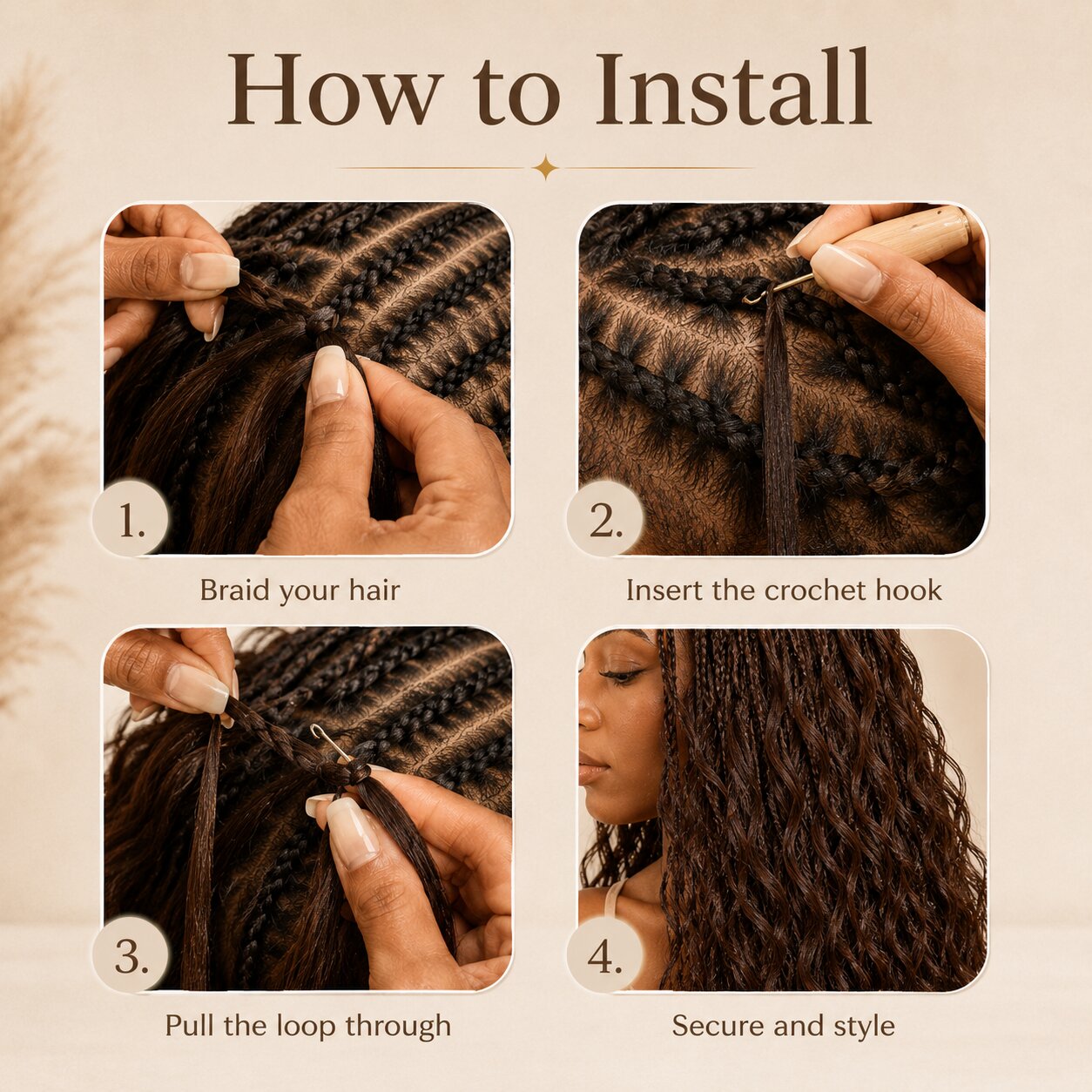 How to Install

1.

Braid your hair

2.

Insert the crochet hook

3.

Pull the loop through

4.

Secure and style