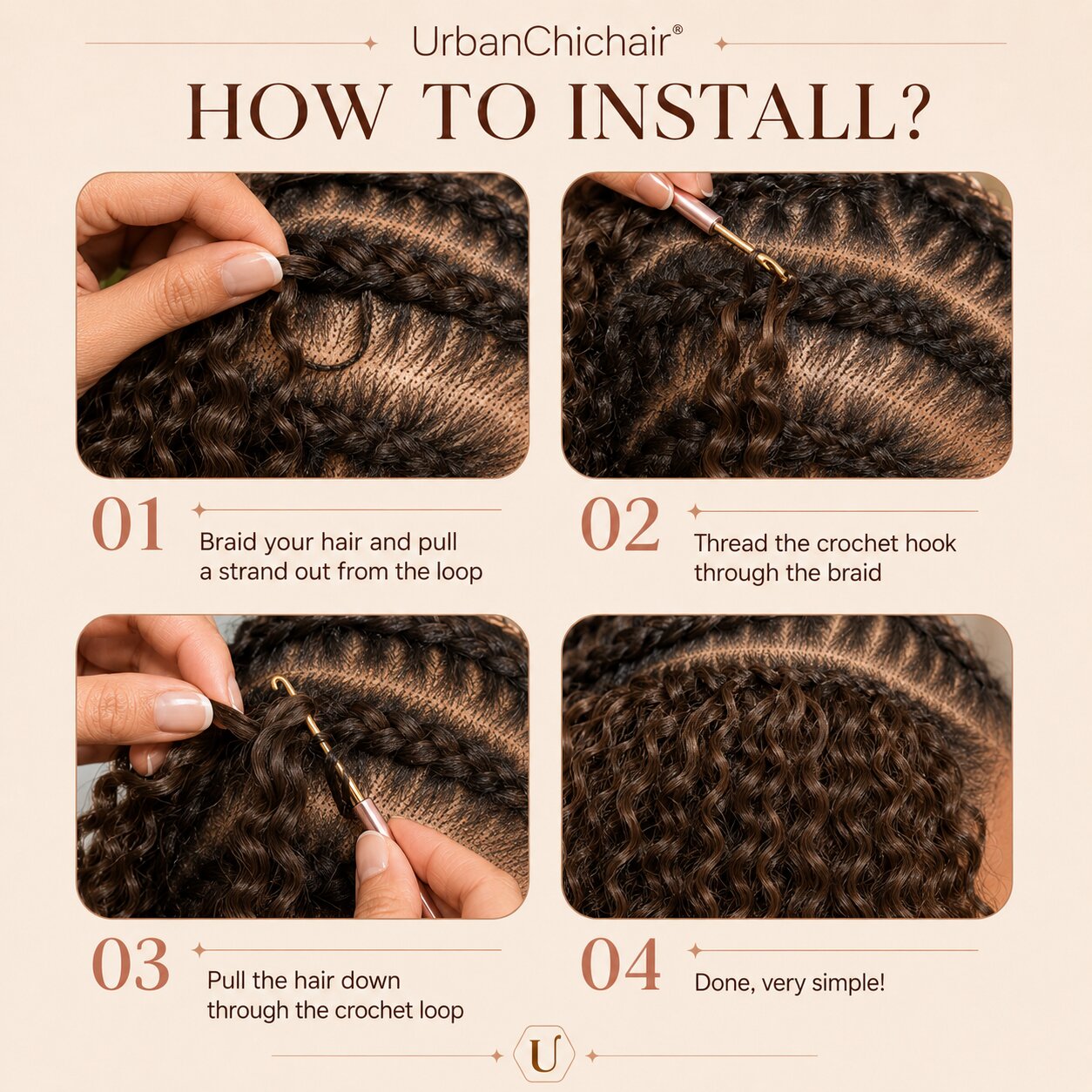 UrbanChichair®

HOW TO INSTALL?

01

Braid your hair and pull a strand out from the loop

02

Thread the crochet hook through the braid

03

Pull the hair down through the crochet loop

04

Done, very simple!

U